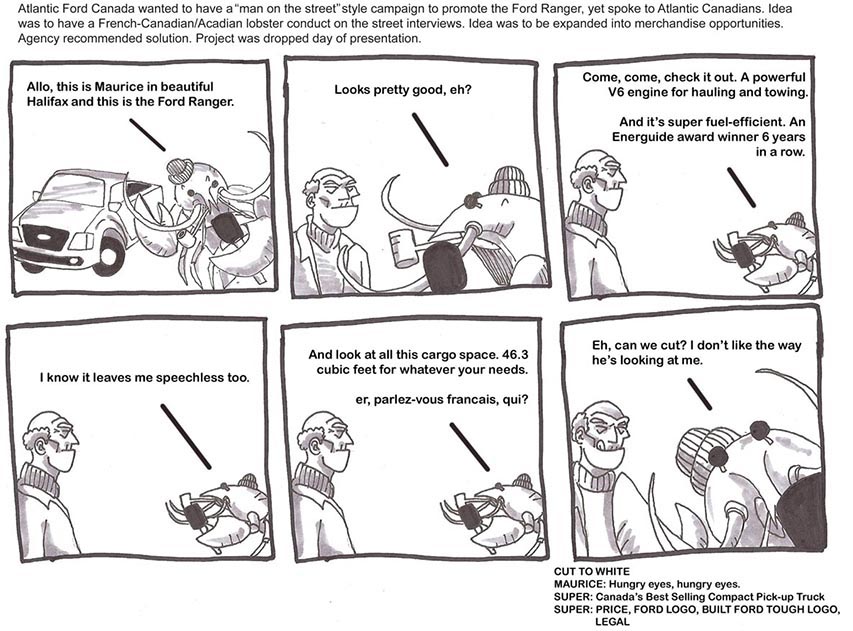 Atlantic Ford Canada wanted to have a "man on the street" style campaign to promote the Ford Ranger, yet spoke to Atlantic Canadians. Idea was to have a French-Canadian/Acadian lobster conduct on the street interviews. Idea was to be expanded into merchandise opportunities. Agency recommended solution. Project was dropped day of presentation.

Allo, this is Maurice in beautiful Halifax and this is the Ford Ranger.

Looks pretty good, eh?

Come, come, check it out. A powerful V6 engine for hauling and towing.

And it's super fuel-efficient. An Energuide award winner 6 years in a row.

I know it leaves me speechless too.

And look at all this cargo space. 46.3 cubic feet for whatever your needs.

er, parlez-vous francais, qui?

Eh, can we cut? I don't like the way he's looking at me.

CUT TO WHITE
MAURICE: Hungry eyes, hungry eyes.
SUPER: Canada's Best Selling Compact Pick-up Truck
SUPER: PRICE, FORD LOGO, BUILT FORD TOUGH LOGO, LEGAL