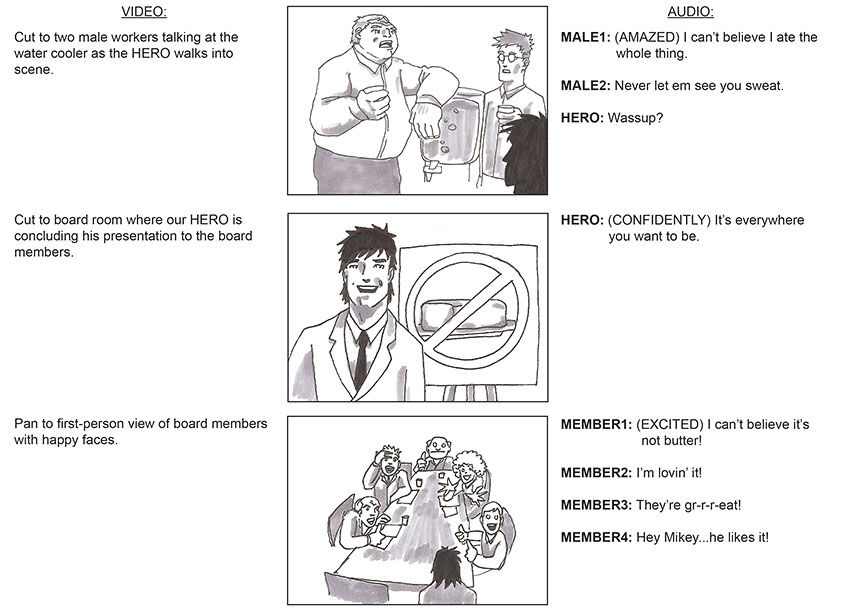 VIDEO:

Cut to two male workers talking at the water cooler as the HERO walks into scene.

Cut to board room where our HERO is concluding his presentation to the board members.

Pan to first-person view of board members with happy faces.

AUDIO:

MALE1: (AMAZED) I can't believe I ate the whole thing.

MALE2: Never let em see you sweat.

HERO: Wassup?

HERO: (CONFIDENTLY) It's everywhere you want to be.

MEMBER1: (EXCITED) I can't believe it's not butter!

MEMBER2: I'm lovin' it!

MEMBER3: They're gr-r-r-eat!

MEMBER4: Hey Mikey...he likes it!